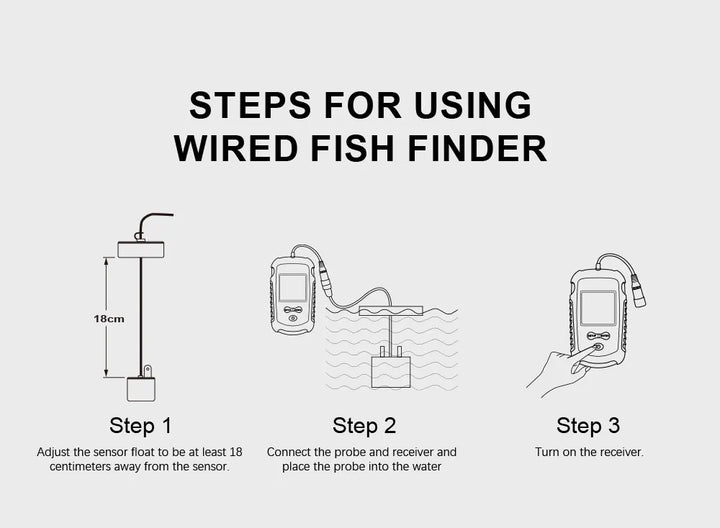 STEPS FOR USING
WIRED FISH FINDER

18cm

Step 1
Adjust the sensor float to be at least 18 centimeters away from the sensor.

Step 2
Connect the probe and receiver and place the probe into the water

Step 3
Turn on the receiver.